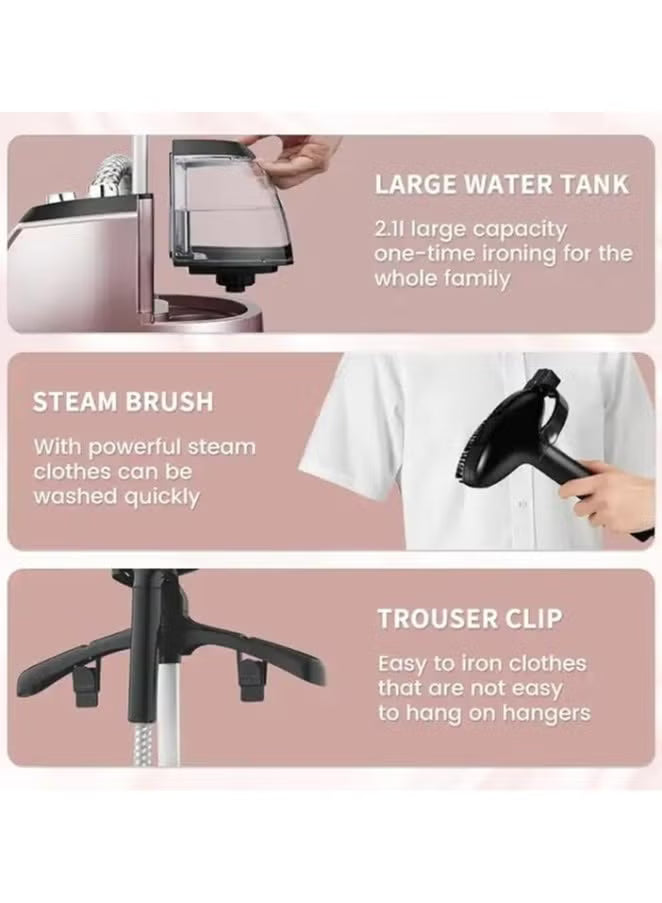 LARGE WATER TANK

2.1l large capacity one-time ironing for the whole family

STEAM BRUSH

With powerful steam clothes can be washed quickly

TROUSER CLIP

Easy to iron clothes that are not easy to hang on hangers